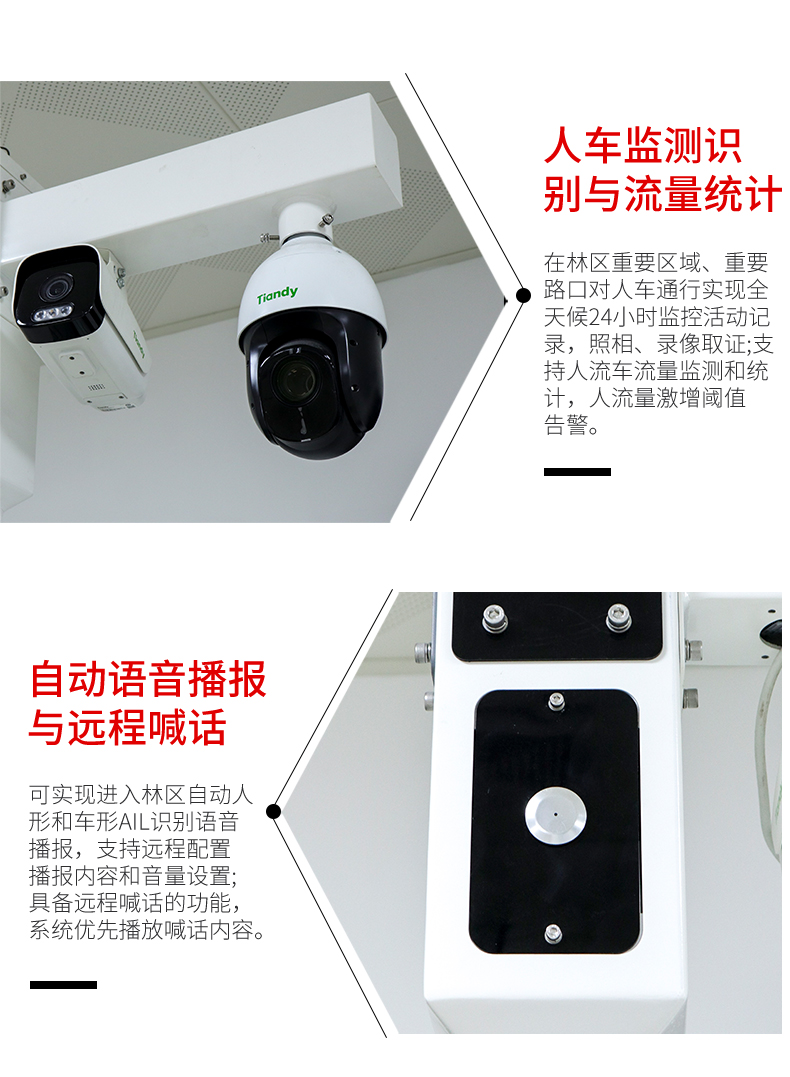 Tiandy

人车监测识别与流量统计

在林区重要区域、重要路口对人车通行实现全天候24小时监控活动记录，照相、录像取证;支持人流车流量监测和统计，人流量激增阈值告警。

自动语音播报与远程喊话

可实现进入林区自动人形和车形AIL识别语音播报，支持远程配置播报内容和音量设置;具备远程喊话的功能，系统优先播放喊话内容。